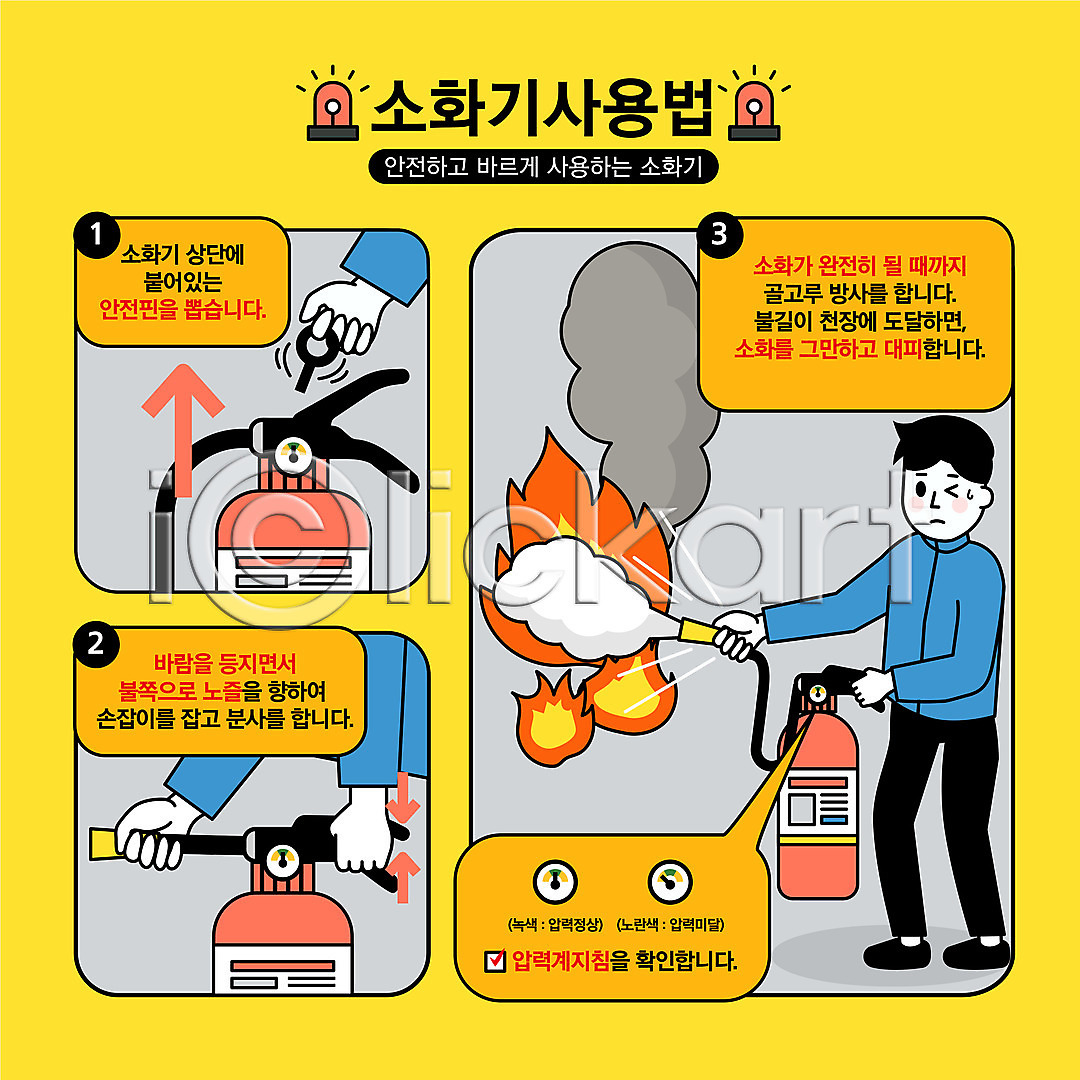 소화기사용법

안전하고 바르게 사용하는 소화기

1
소화기 상단에 붙어있는 안전핀을 뽑습니다.

2
바람을 등지면서 불쪽으로 노즐을 향하여 손잡이를 잡고 분사를 합니다.

3
소화가 완전히 될 때까지 골고루 방사를 합니다. 불길이 천장에 도달하면, 소화를 그만하고 대피합니다.

(녹색 : 압력정상) (노란색 : 압력미달)

압력계지침을 확인합니다.

iClickart